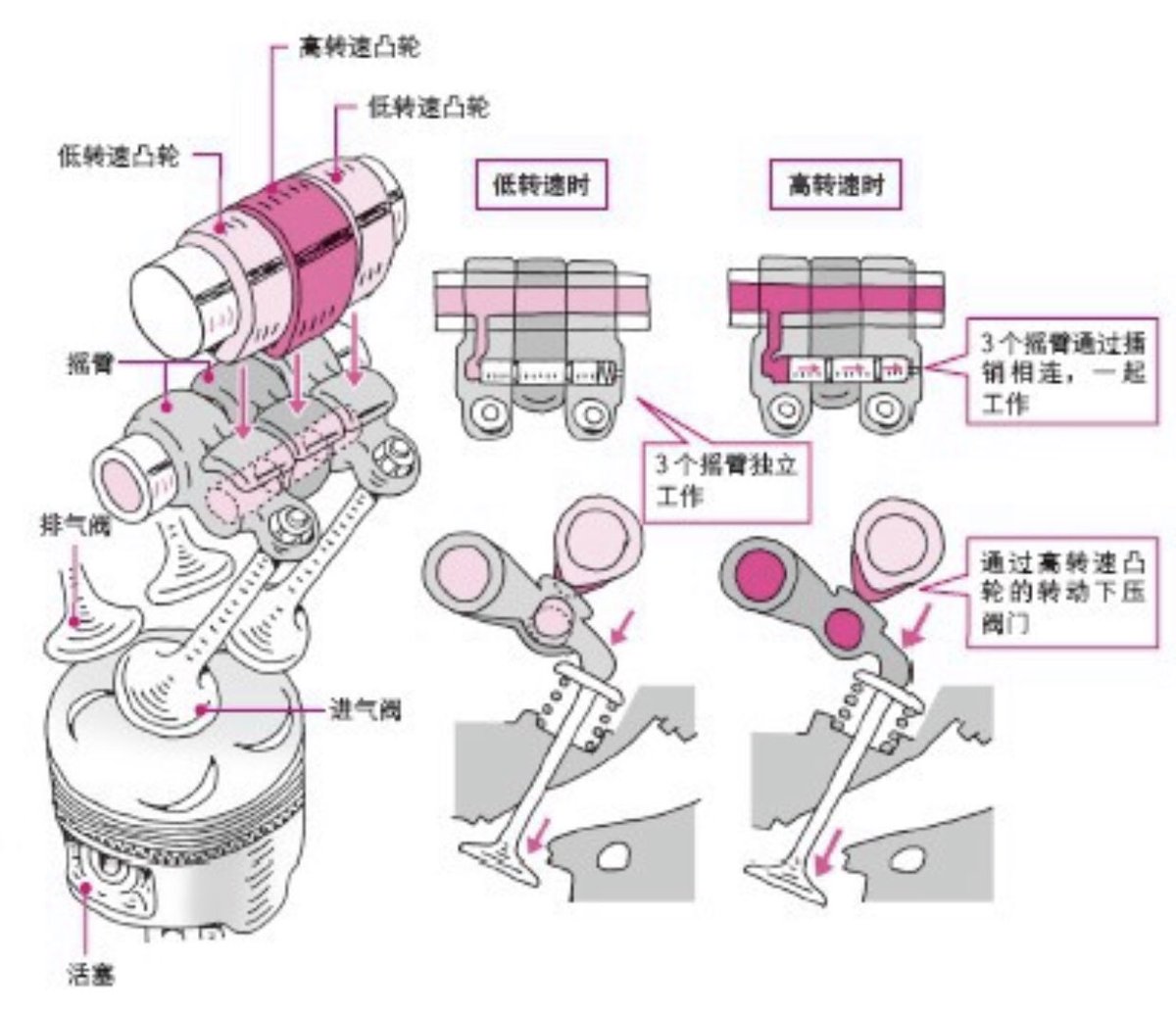 高转速凸轮

低转速凸轮

低转速凸轮

摇臂

排气阀

进气阀

活塞

低转速时

高转速时

3个摇臂通过插销相连，一起工作

3个摇臂独立工作

通过高转速凸轮的转动下压阀门